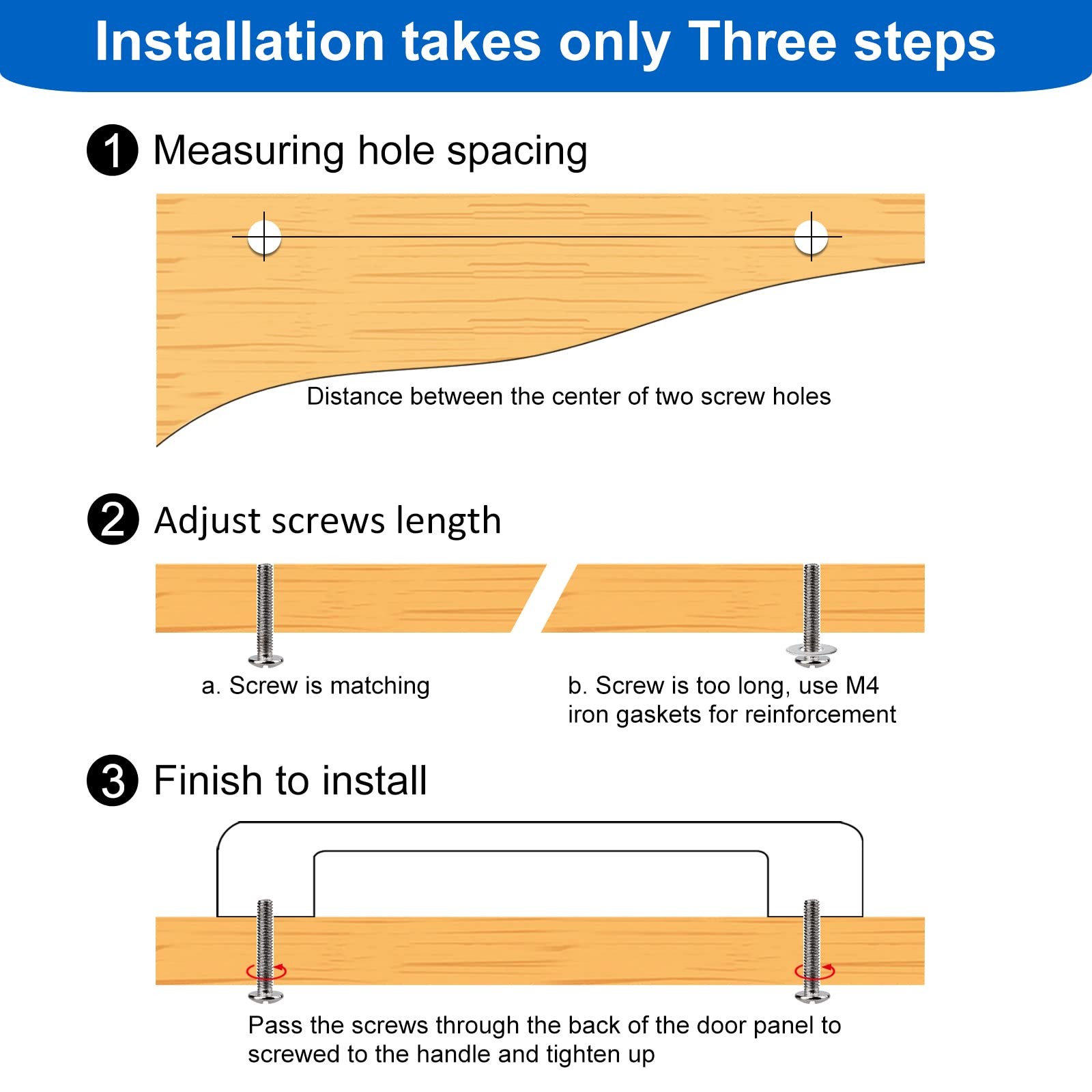 Installation takes only Three steps

1 Measuring hole spacing

Distance between the center of two screw holes

2 Adjust screws length

a. Screw is matching

b. Screw is too long, use M4 iron gaskets for reinforcement

3 Finish to install

Pass the screws through the back of the door panel to screwed to the handle and tighten up