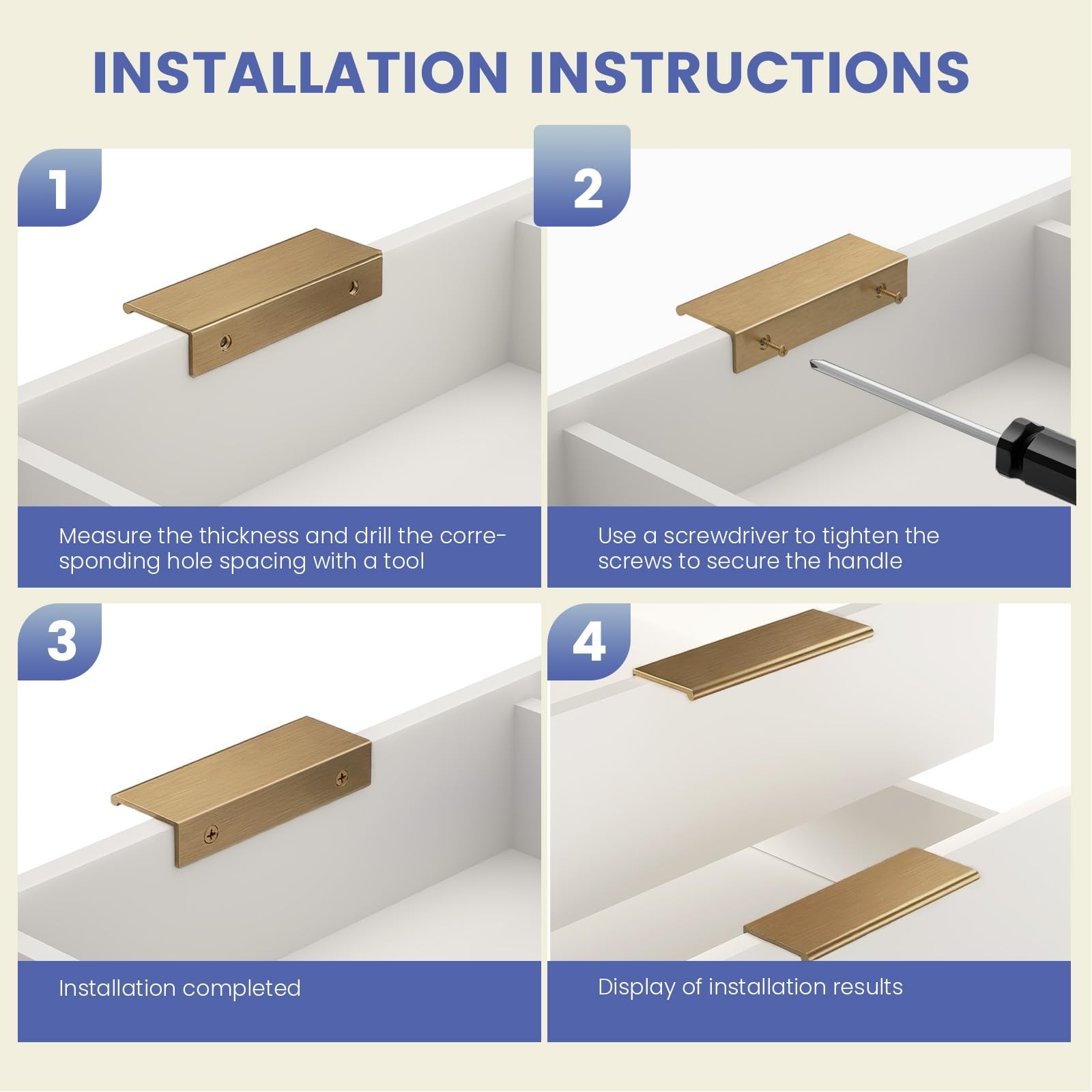 INSTALLATION INSTRUCTIONS

1

Measure the thickness and drill the corresponding hole spacing with a tool

2

Use a screwdriver to tighten the screws to secure the handle

3

Installation completed

4

Display of installation results