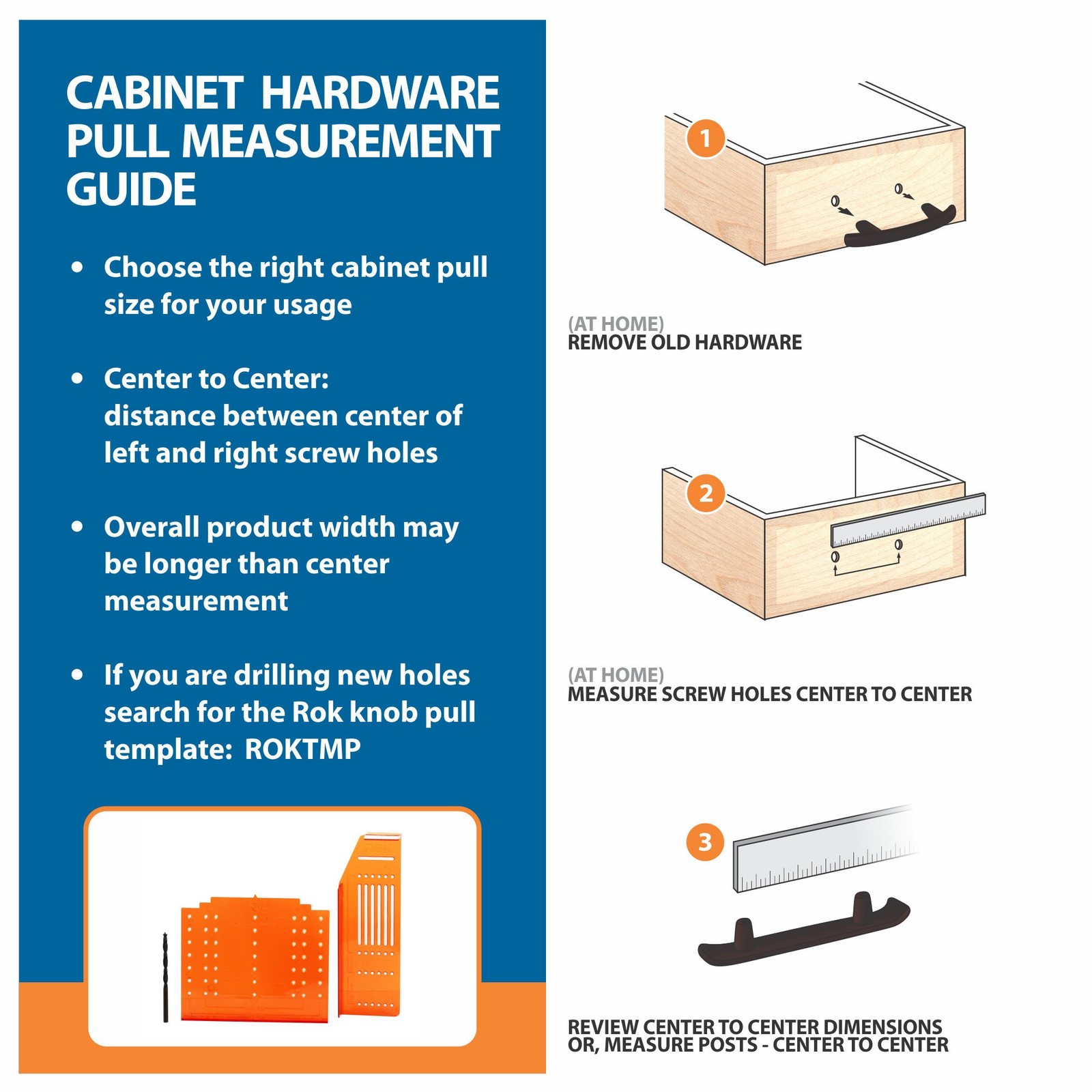 CABINET HARDWARE PULL MEASUREMENT GUIDE

• Choose the right cabinet pull size for your usage

• Center to Center: distance between center of left and right screw holes

• Overall product width may be longer than center measurement

• If you are drilling new holes search for the Rok knob pull template: ROKTMP

1

(AT HOME)
REMOVE OLD HARDWARE

2

(AT HOME)
MEASURE SCREW HOLES CENTER TO CENTER

3

REVIEW CENTER TO CENTER DIMENSIONS
OR, MEASURE POSTS - CENTER TO CENTER