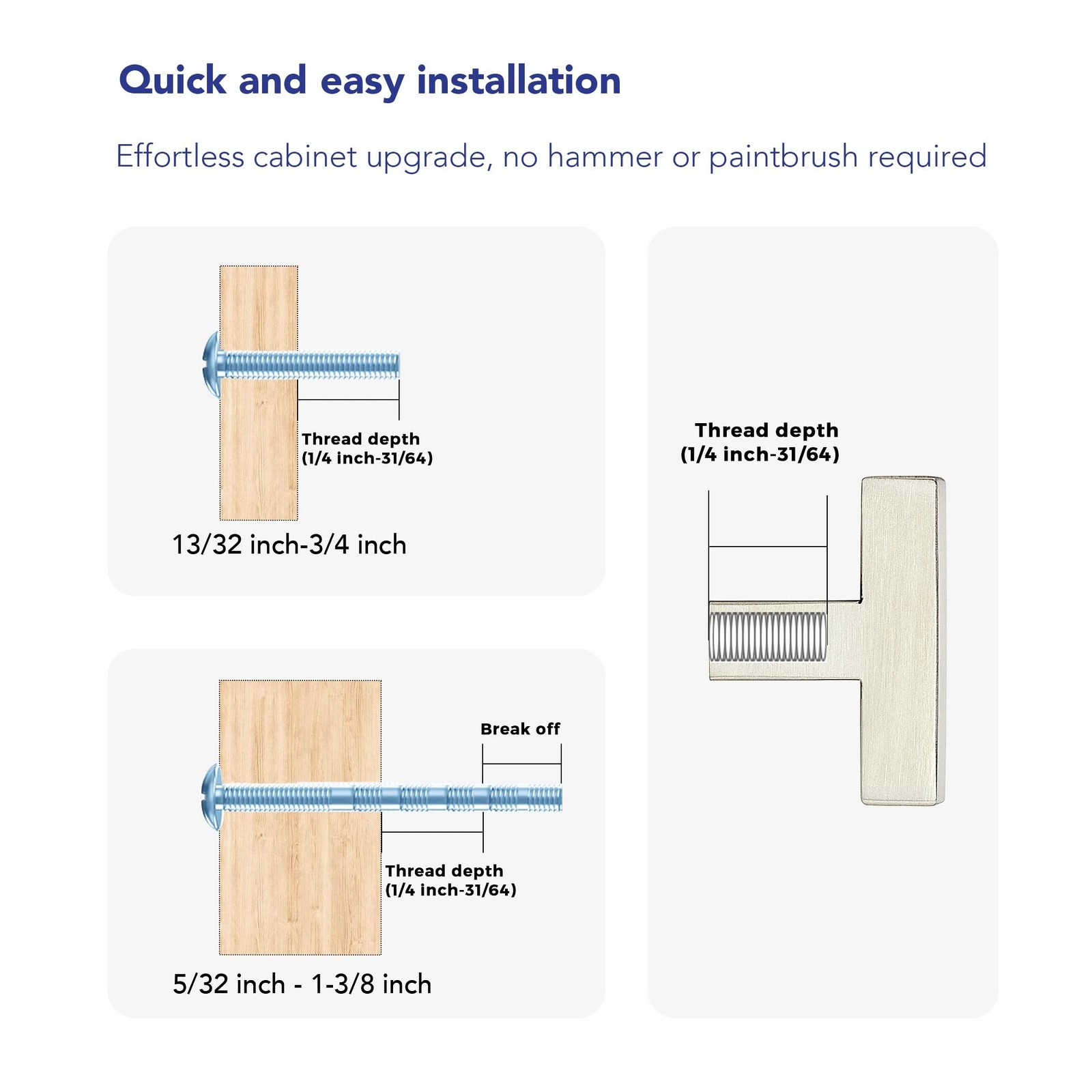 Quick and easy installation

Effortless cabinet upgrade, no hammer or paintbrush required

Thread depth
(1/4 inch-31/64)

13/32 inch-3/4 inch

Break off

Thread depth
(1/4 inch-31/64)

5/32 inch - 1-3/8 inch

Thread depth
(1/4 inch-31/64)