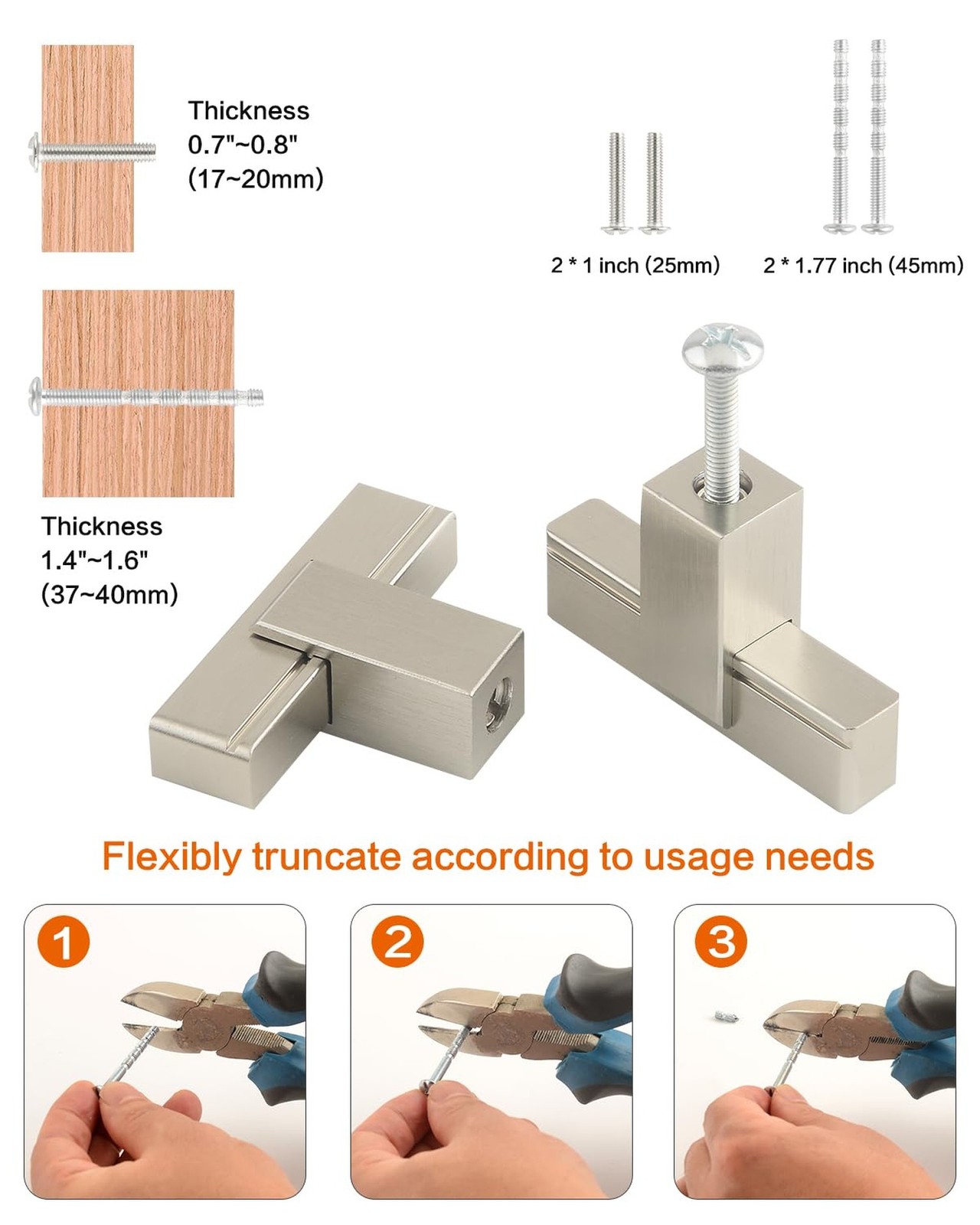 Thickness
0.7"~0.8"
(17~20mm)

2 * 1 inch (25mm)

2 * 1.77 inch (45mm)

Thickness
1.4"~1.6"
(37~40mm)

Flexibly truncate according to usage needs

1

2

3