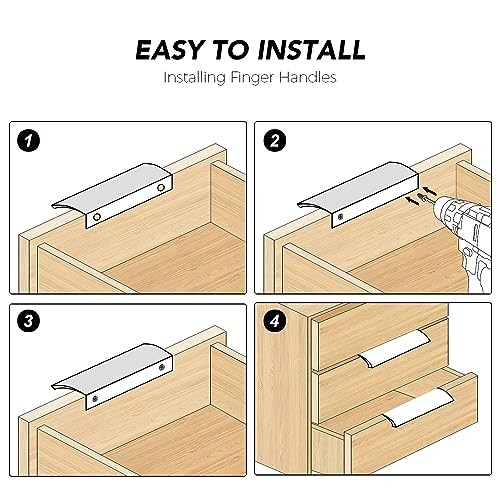 EASY TO INSTALL
Installing Finger Handles

1

2

3

4