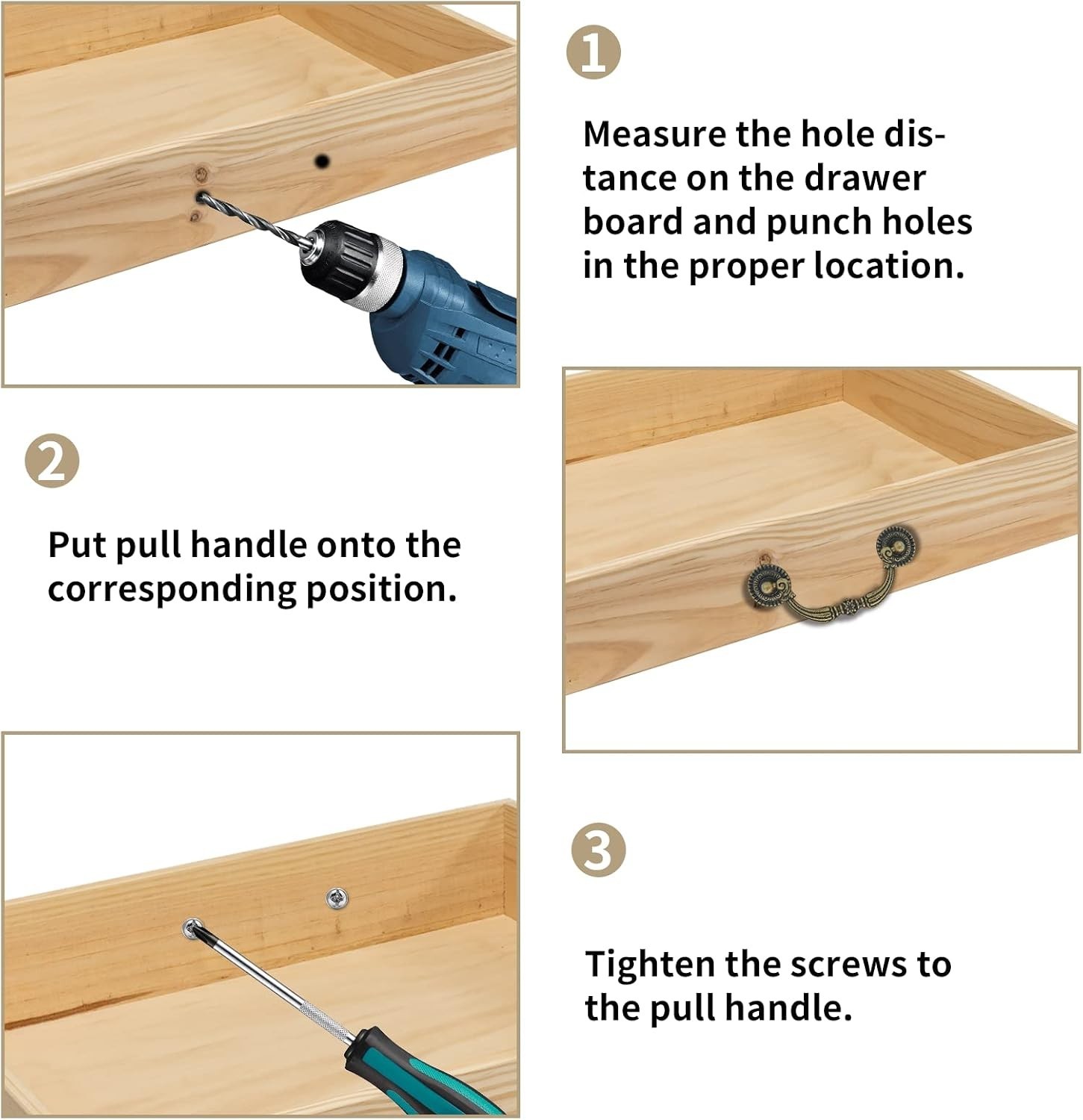 1

Measure the hole distance on the drawer board and punch holes in the proper location.

2

Put pull handle onto the corresponding position.

3

Tighten the screws to the pull handle.