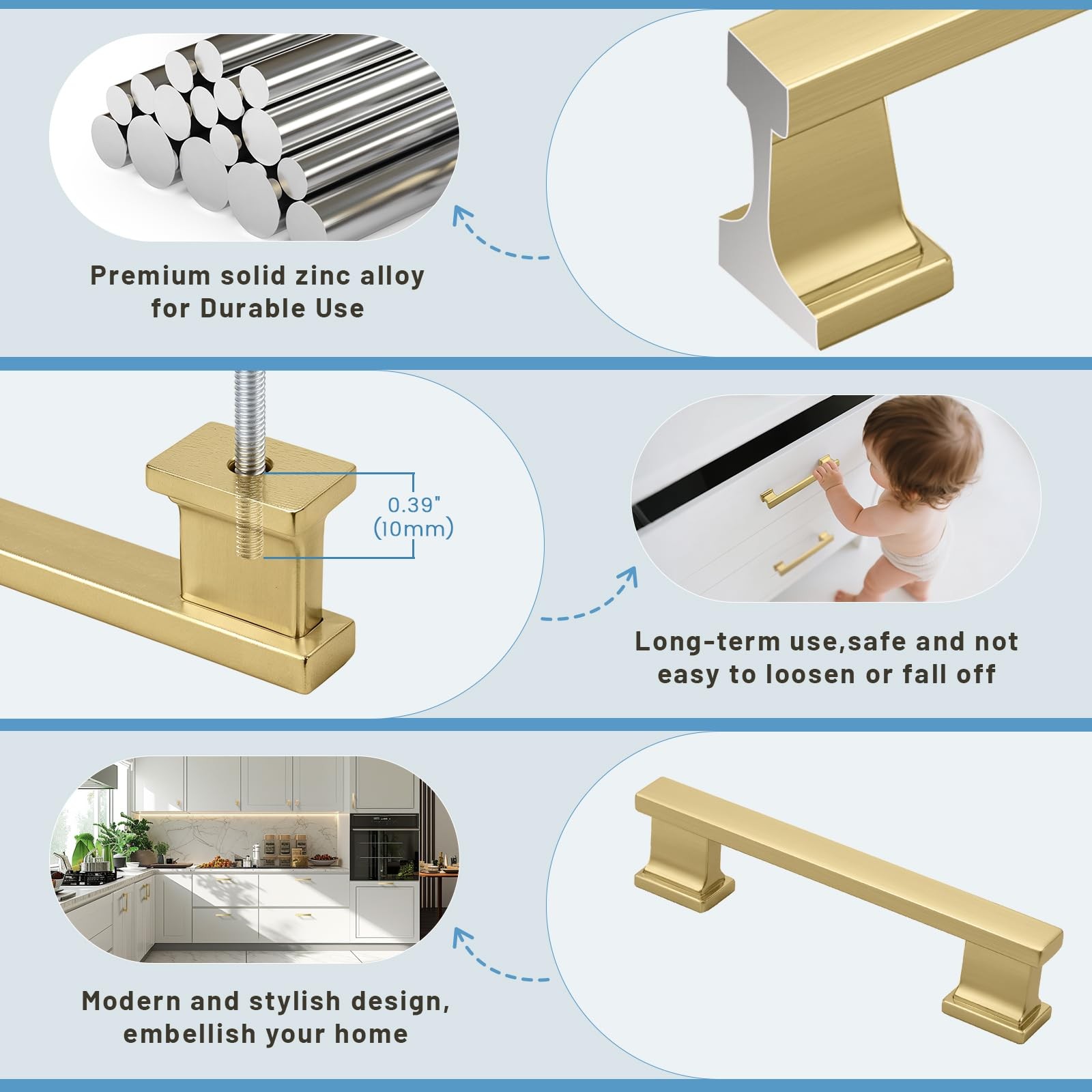 Premium solid zinc alloy for Durable Use

0.39"
(10mm)

Long-term use,safe and not easy to loosen or fall off

Modern and stylish design, embellish your home